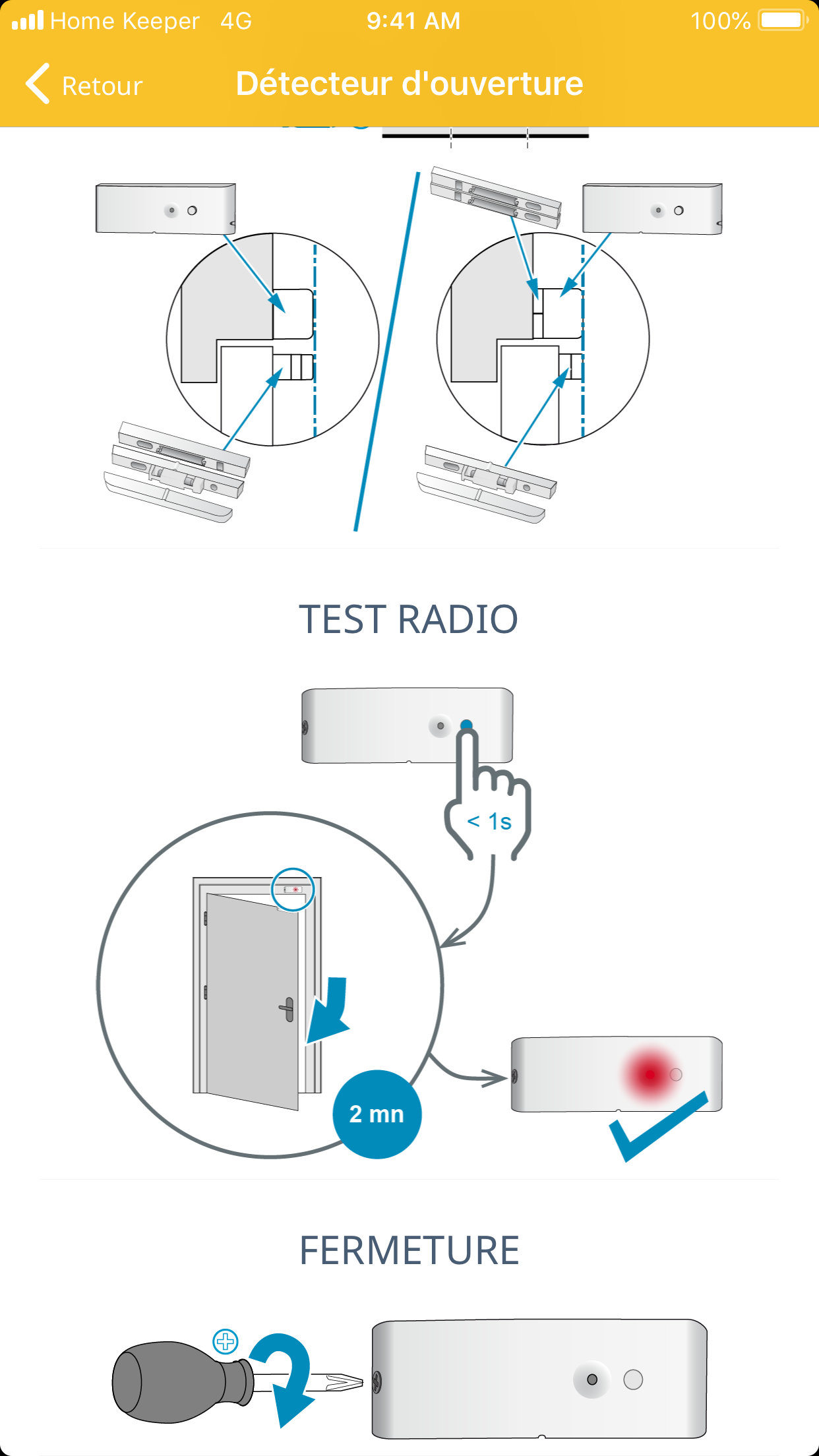 Home Keeper 4G 9:41 AM 100%

Retour Détecteur d'ouverture

TEST RADIO

< 1s

2 mn

FERMETURE